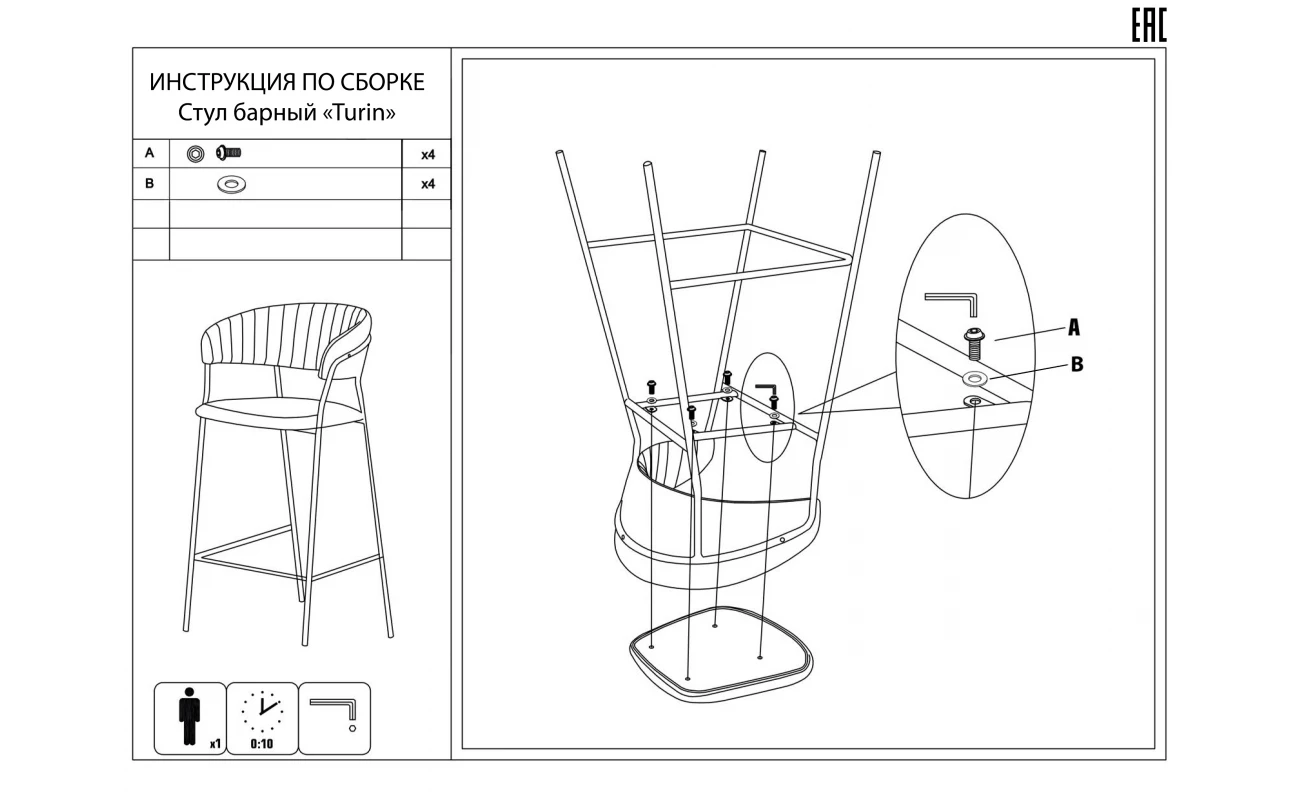 EAC

ИНСТРУКЦИЯ ПО СБОРКЕ
Стул барный «Turin»

| A | | x4 |
|---|---|---|
| B | | x4 |
| | | |
| | | |

x1
0:10

A
B