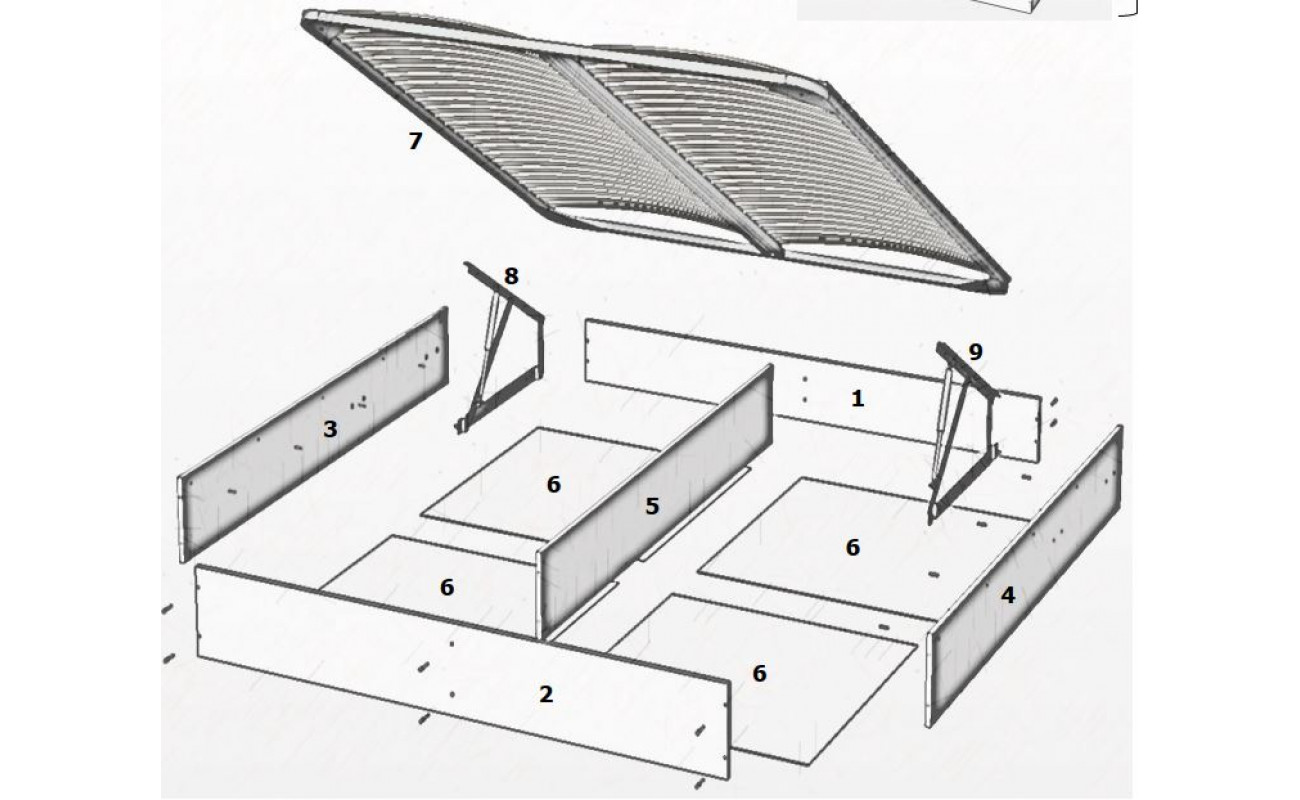 7
8
9
1
3
6
5
6
6
4
6
2