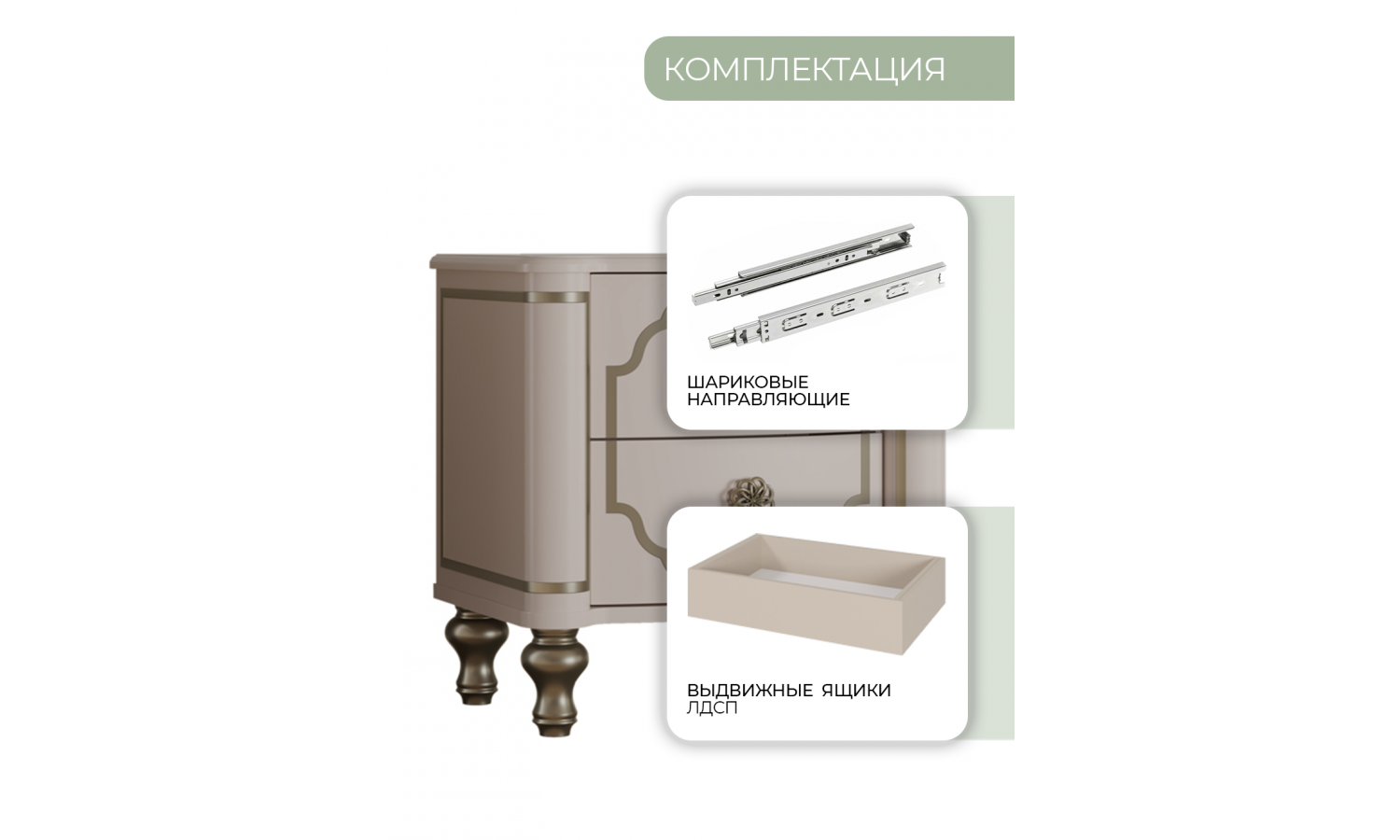 КОМПЛЕКТАЦИЯ

ШАРИКОВЫЕ НАПРАВЛЯЮЩИЕ

ВЫДВИЖНЫЕ ЯЩИКИ
ЛДСП