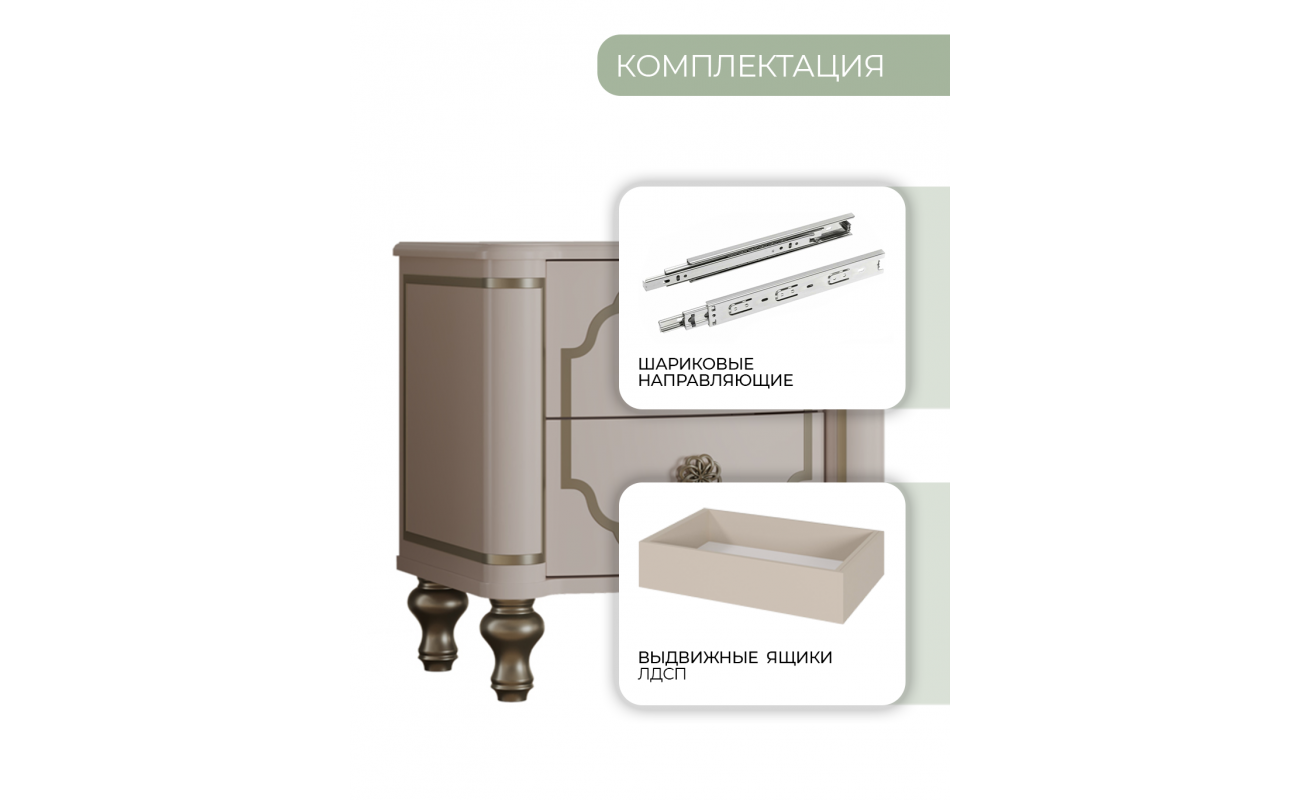 КОМПЛЕКТАЦИЯ

ШАРИКОВЫЕ НАПРАВЛЯЮЩИЕ

ВЫДВИЖНЫЕ ЯЩИКИ ЛДСП